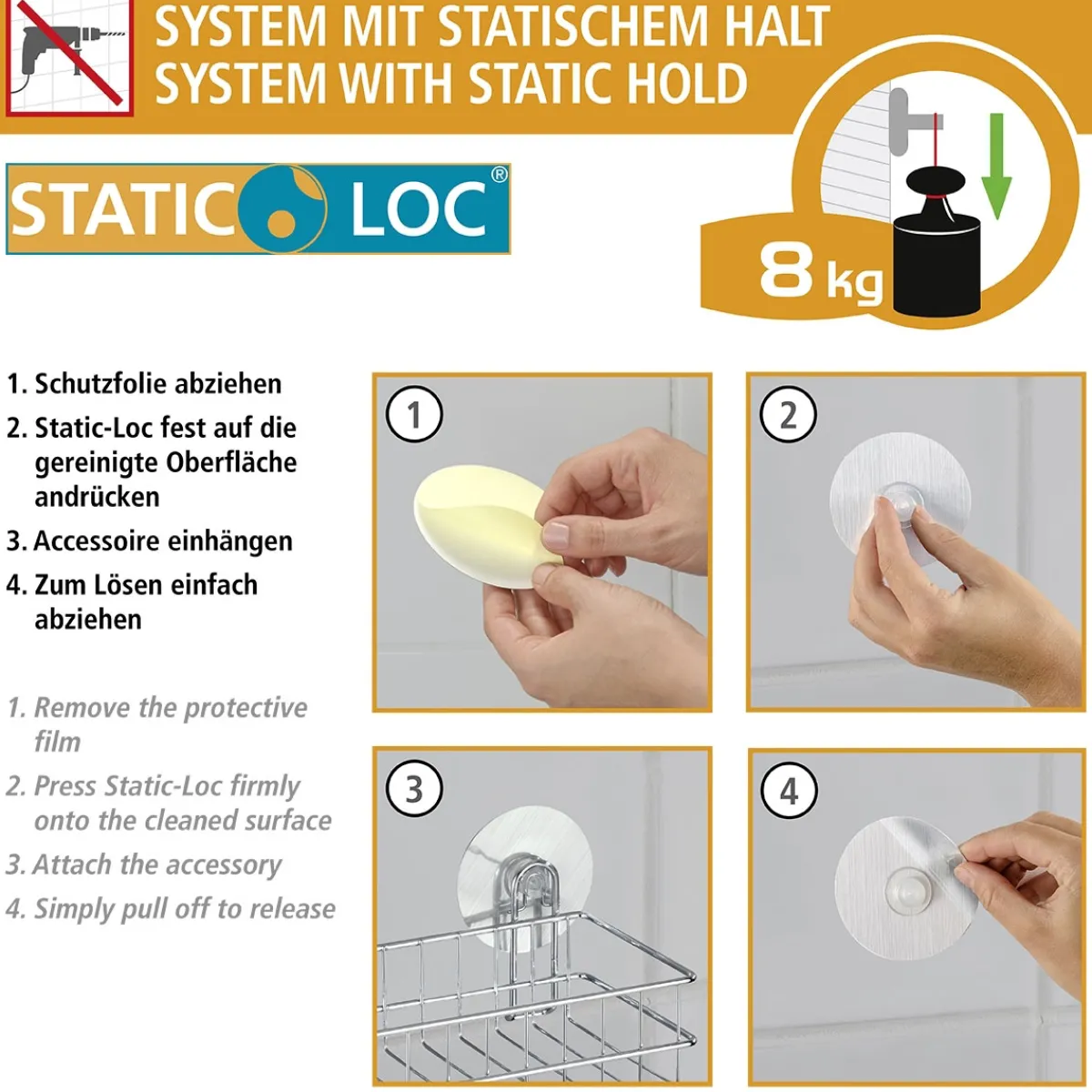 SYSTEM MIT STATISCHEM HALT
SYSTEM WITH STATIC HOLD

STATIC LOC®

8 kg

1. Schutzfolie abziehen
2. Static-Loc fest auf die gereinigte Oberfläche andrücken
3. Accessoire einhängen
4. Zum Lösen einfach abziehen

1. Remove the protective film
2. Press Static-Loc firmly onto the cleaned surface
3. Attach the accessory
4. Simply pull off to release

1

2

3

4